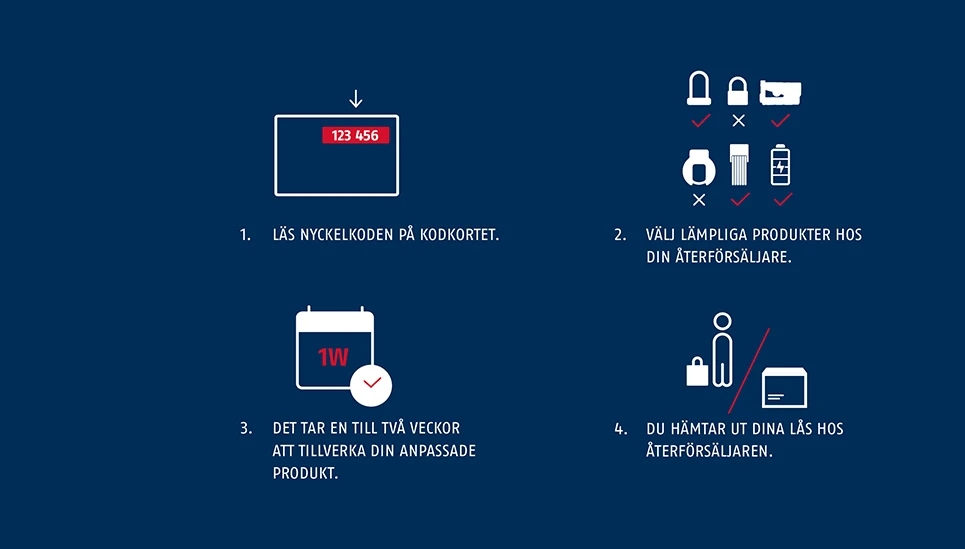 123 456

1. LÄS NYCKELKODEN PÅ KODKORTET.

2. VÄLJ LÄMPLIGA PRODUKTER HOS DIN ÅTERFÖRSÄLJARE.

1W

3. DET TAR EN TILL TVÅ VECKOR ATT TILLVERKA DIN ANPASSADE PRODUKT.

4. DU HÄMTAR UT DINA LÅS HOS ÅTERFÖRSÄLJAREN.