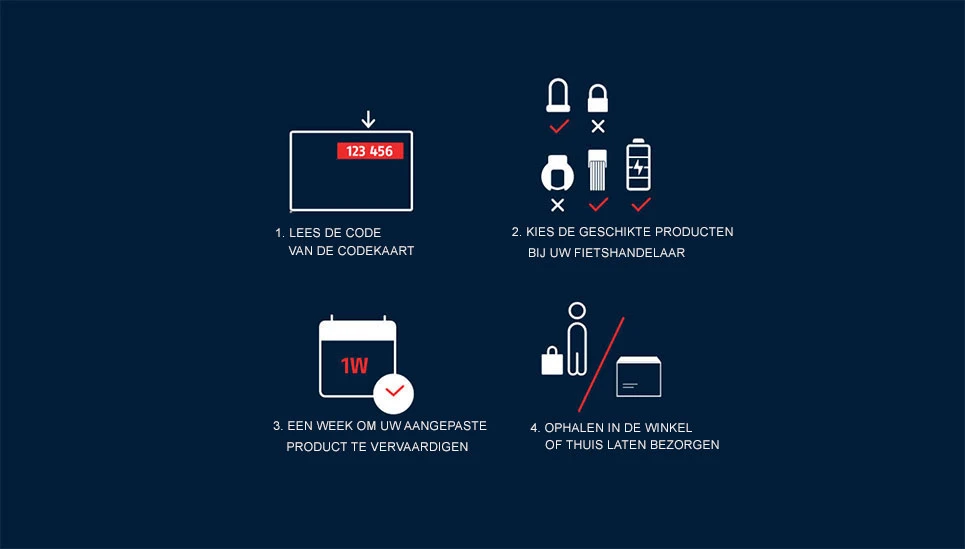 123 456

1. LEES DE CODE
VAN DE CODEKAART

2. KIES DE GESCHIKTE PRODUCTEN
BIJ UW FIETSHANDELAAR

1W

3. EEN WEEK OM UW AANGEPASTE
PRODUCT TE VERVAARDIGEN

4. OPHALEN IN DE WINKEL
OF THUIS LATEN BEZORGEN