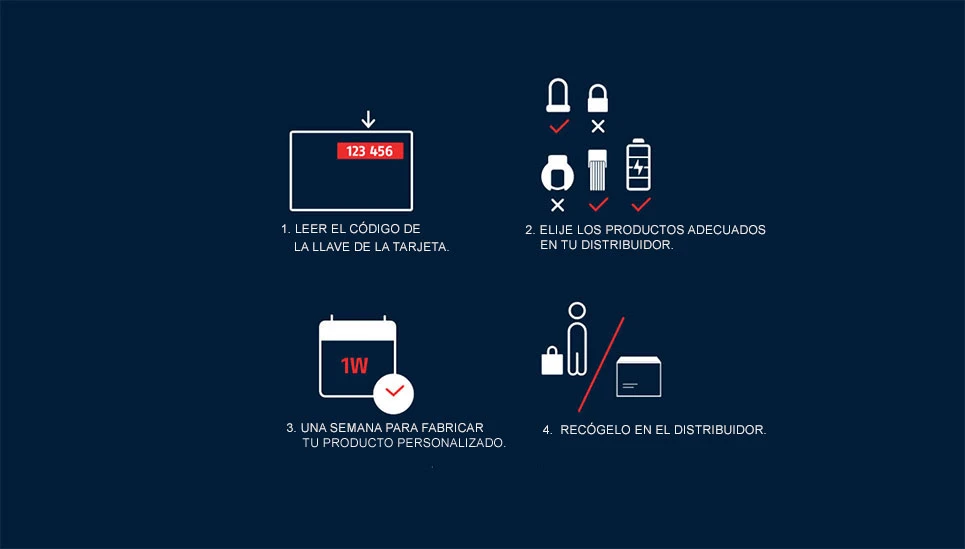 123 456

1. LEER EL CÓDIGO DE LA LLAVE DE LA TARJETA.

2. ELIJE LOS PRODUCTOS ADECUADOS EN TU DISTRIBUIDOR.

1W

3. UNA SEMANA PARA FABRICAR TU PRODUCTO PERSONALIZADO.

4. RECÓGELO EN EL DISTRIBUIDOR.