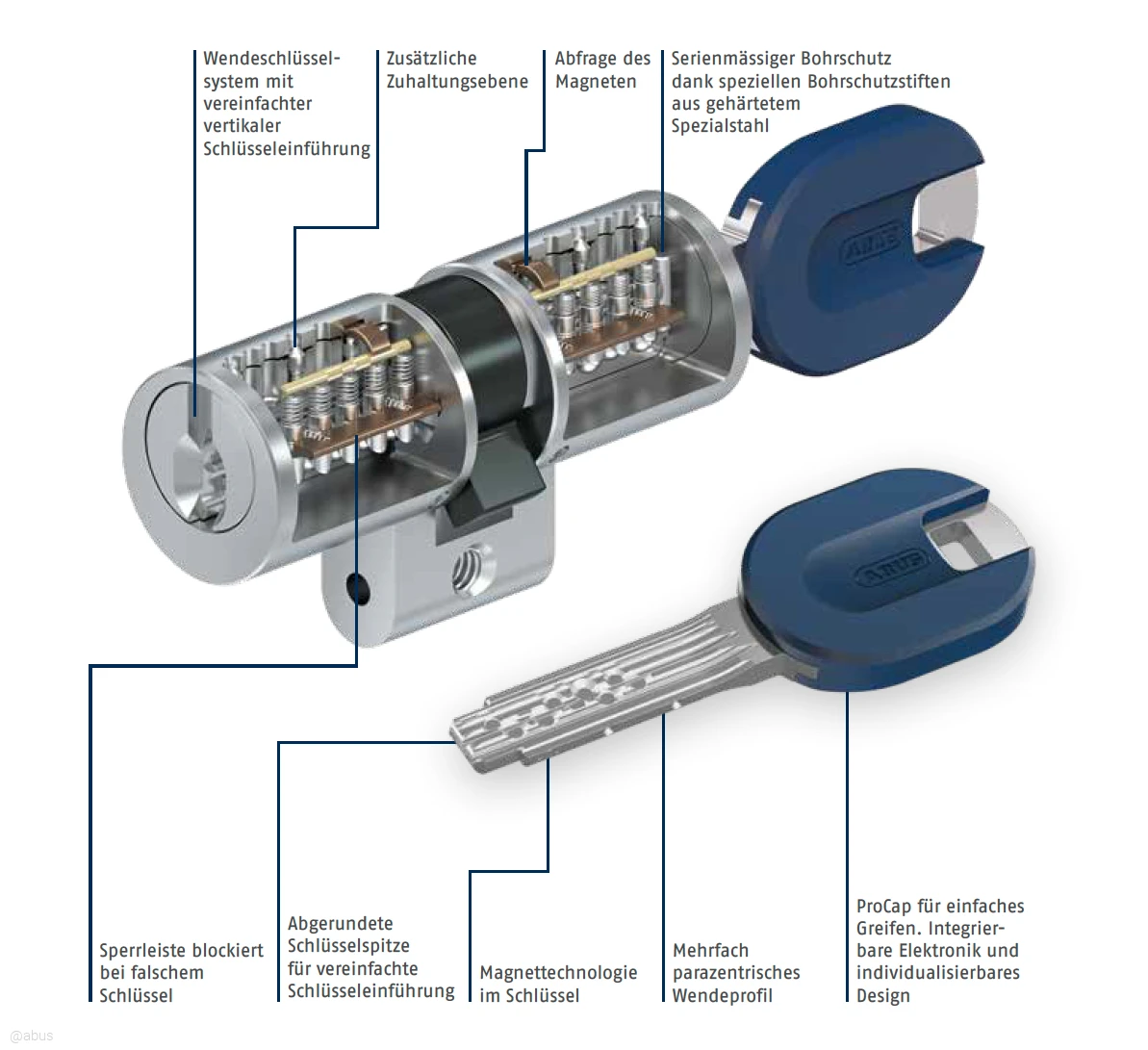 Wendeschlüsselsystem mit vereinfachter vertikaler Schlüsseleinführung

Zusätzliche Zuhaltungsebene

Abfrage des Magneten

Serienmässiger Bohrschutz dank speziellen Bohrschutzstiften aus gehärtetem Spezialstahl

ABUS

ABUS

Sperrleiste blockiert bei falschem Schlüssel

Abgerundete Schlüsselspitze für vereinfachte Schlüsseleinführung

Magnettechnologie im Schlüssel

Mehrfach parazentrisches Wendeprofil

ProCap für einfaches Greifen. Integrierbare Elektronik und individualisierbares Design

@abus