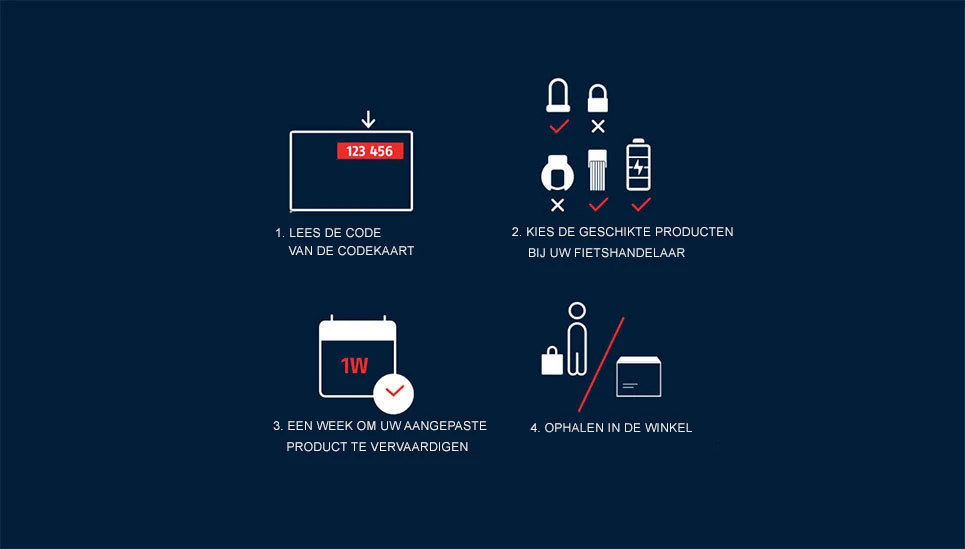 123 456

1. LEES DE CODE
VAN DE CODEKAART

2. KIES DE GESCHIKTE PRODUCTEN
BIJ UW FIETSHANDELAAR

1W

3. EEN WEEK OM UW AANGEPASTE
PRODUCT TE VERVAARDIGEN

4. OPHALEN IN DE WINKEL