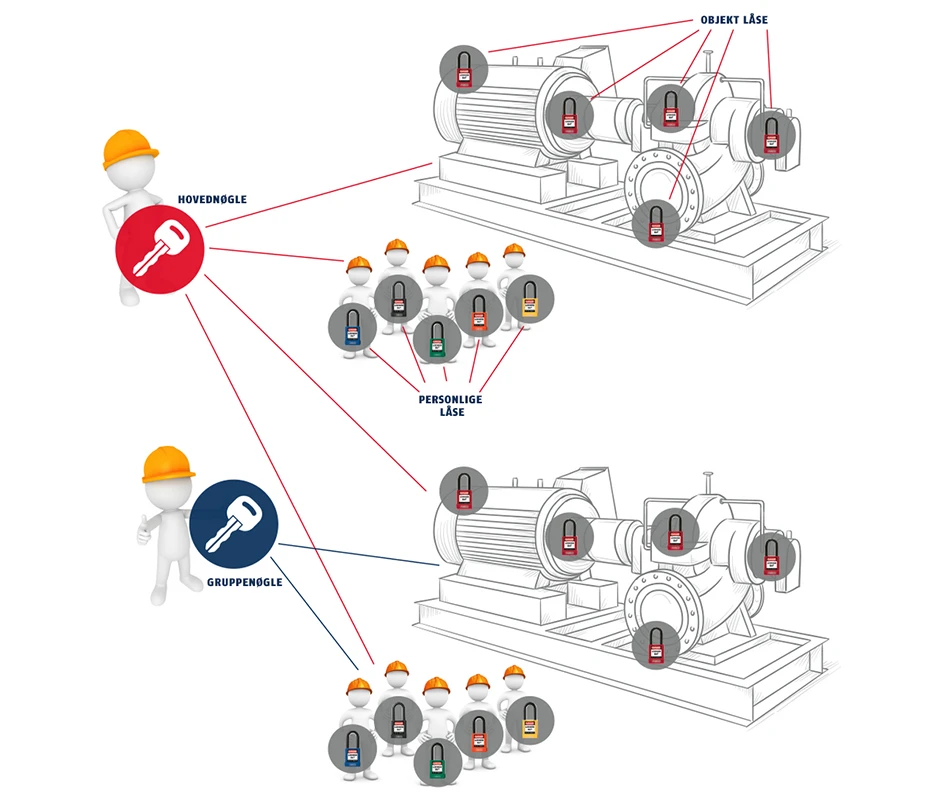 OBJEKT LÅSE

HOVEDNØGLE

PERSONLIGE LÅSE

GRUPPENØGLE